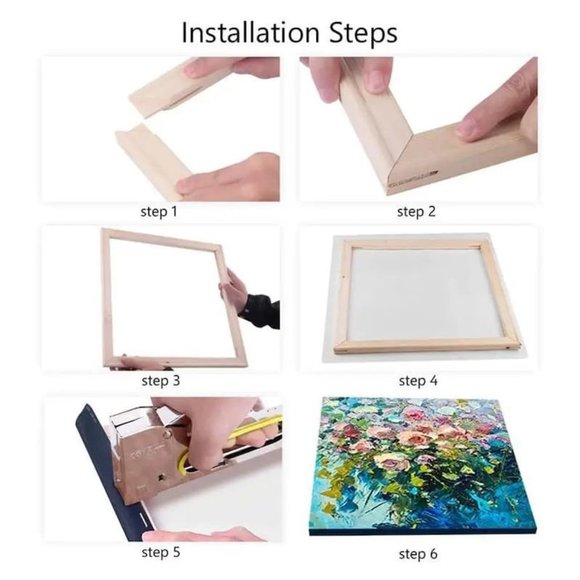 Installation Steps

step 1

step 2

step 3

step 4

step 5

step 6